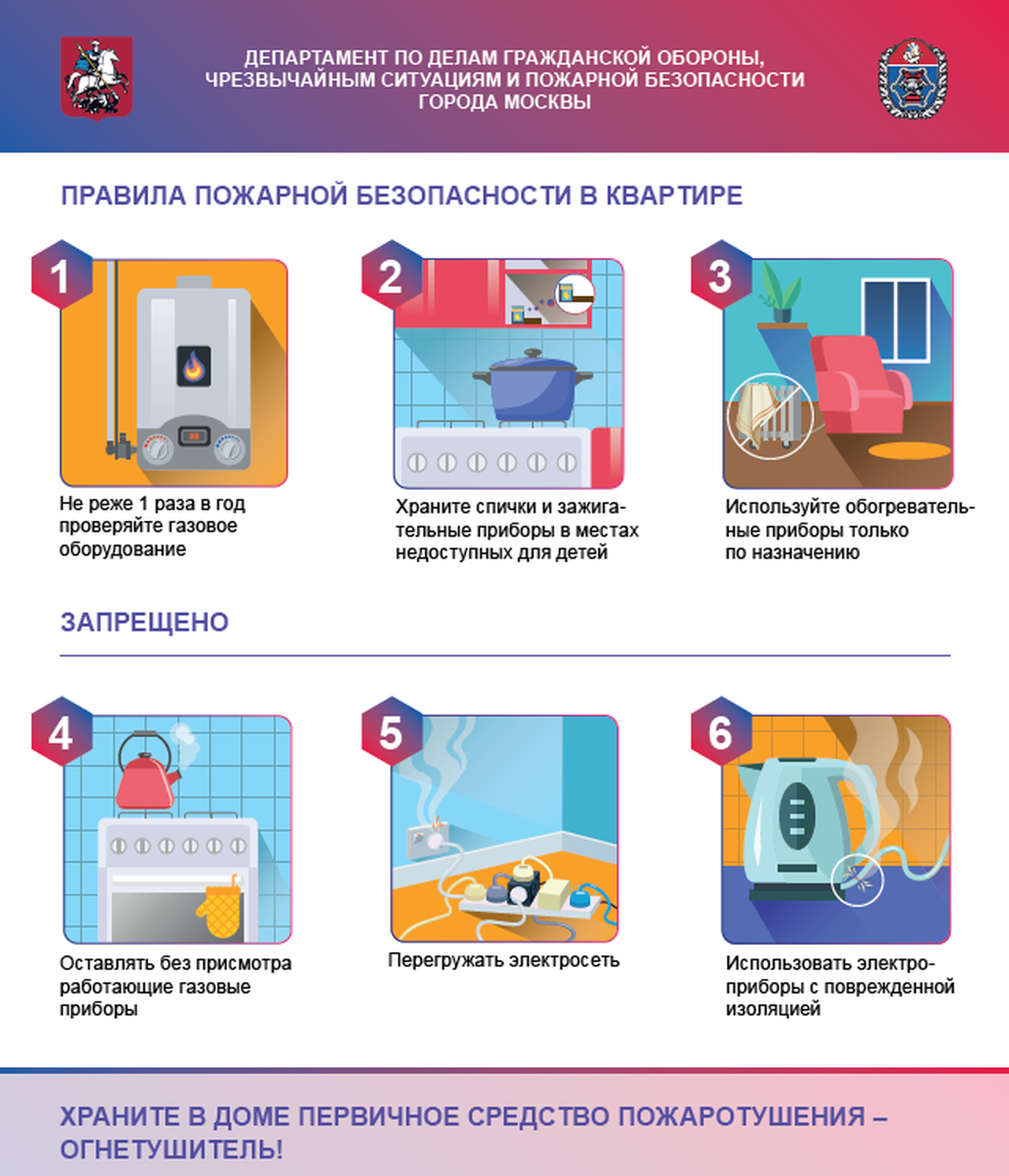 ДЕПАРТАМЕНТ ПО ДЕЛАМ ГРАЖДАНСКОЙ ОБОРОНЫ, ЧРЕЗВЫЧАЙНЫМ СИТУАЦИЯМ И ПОЖАРНОЙ БЕЗОПАСНОСТИ ГОРОДА МОСКВЫ

ПРАВИЛА ПОЖАРНОЙ БЕЗОПАСНОСТИ В КВАРТИРЕ

1
Не реже 1 раза в год проверяйте газовое оборудование

2
Храните спички и зажигательные приборы в местах недоступных для детей

3
Используйте обогревательные приборы только по назначению

ЗАПРЕЩЕНО

4
Оставлять без присмотра работающие газовые приборы

5
Перегружать электросеть

6
Использовать электроприборы с поврежденной изоляцией

ХРАНИТЕ В ДОМЕ ПЕРВИЧНОЕ СРЕДСТВО ПОЖАРОТУШЕНИЯ – ОГНЕТУШИТЕЛЬ!